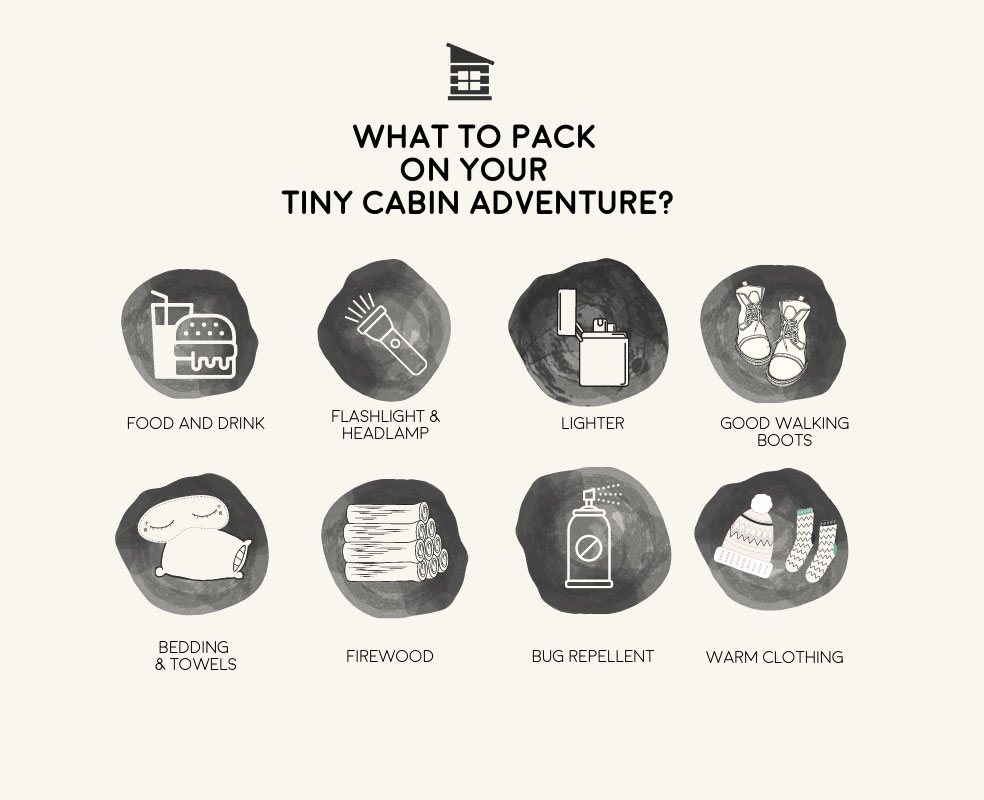 WHAT TO PACK ON YOUR TINY CABIN ADVENTURE?

FOOD AND DRINK

FLASHLIGHT & HEADLAMP

LIGHTER

GOOD WALKING BOOTS

BEDDING & TOWELS

FIREWOOD

BUG REPELLENT

WARM CLOTHING